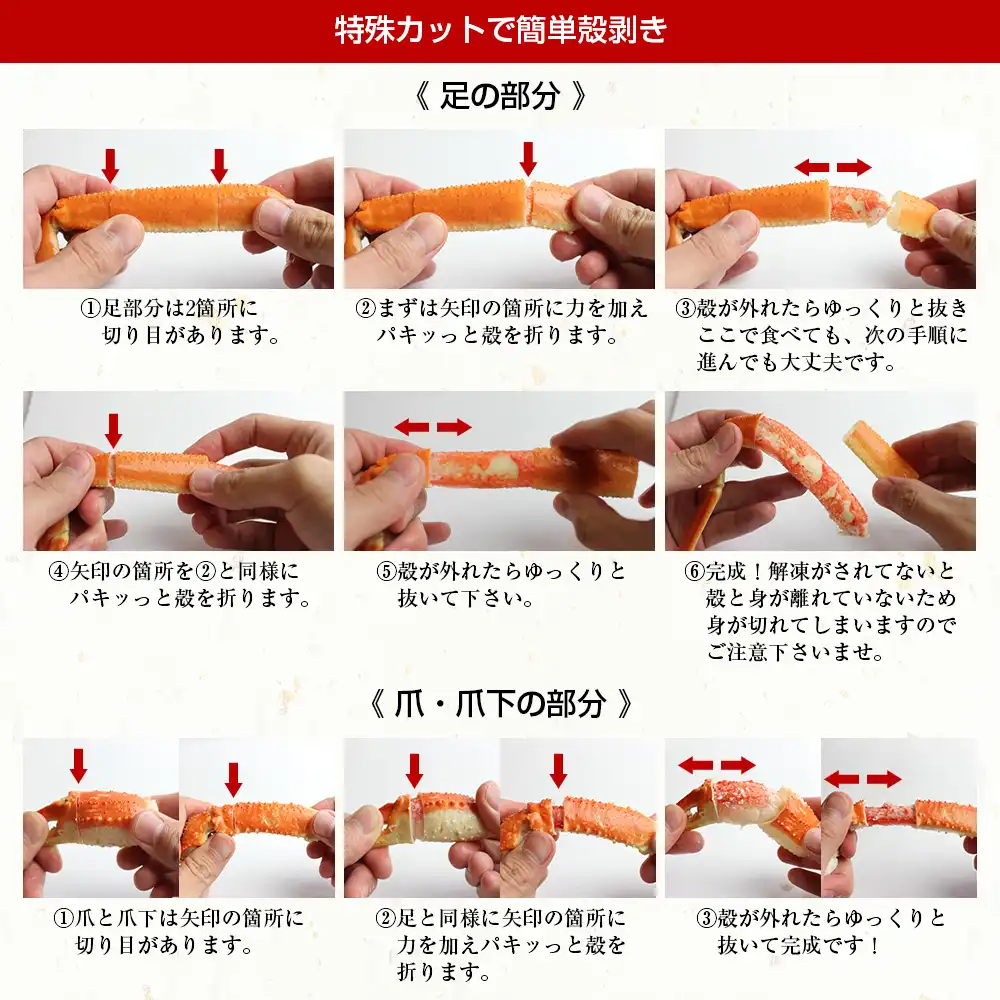 特殊カットで簡単殻剥き

《 足の部分 》

①足部分は2箇所に切り目があります。

②まずは矢印の箇所に力を加えパキッっと殻を折ります。

③殻が外れたらゆっくりと抜きここで食べても、次の手順に進んでも大丈夫です。

④矢印の箇所を②と同様にパキッっと殻を折ります。

⑤殻が外れたらゆっくりと抜いて下さい。

⑥完成！解凍がされてないと殻と身が離れていないため身が切れてしまいますのでご注意下さいませ。

《 爪・爪下の部分 》

①爪と爪下は矢印の箇所に切り目があります。

②足と同様に矢印の箇所に力を加えパキッっと殻を折ります。

③殻が外れたらゆっくりと抜いて完成です！