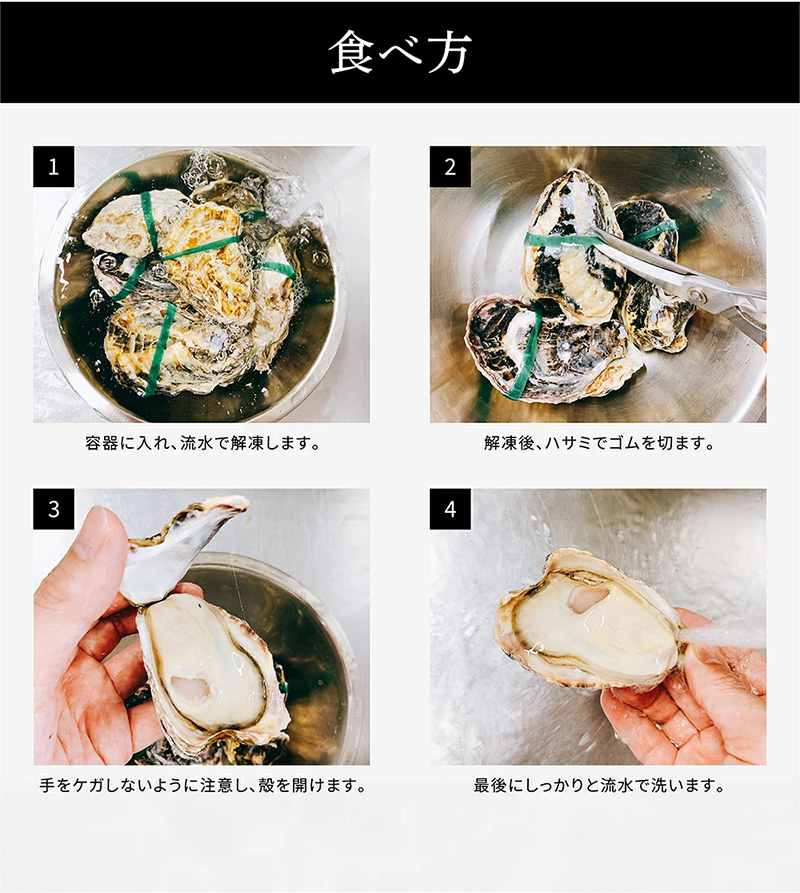 食べ方

1

容器に入れ、流水で解凍します。

2

解凍後、ハサミでゴムを切ます。

3

手をケガしないように注意し、殻を開けます。

4

最後にしっかりと流水で洗います。