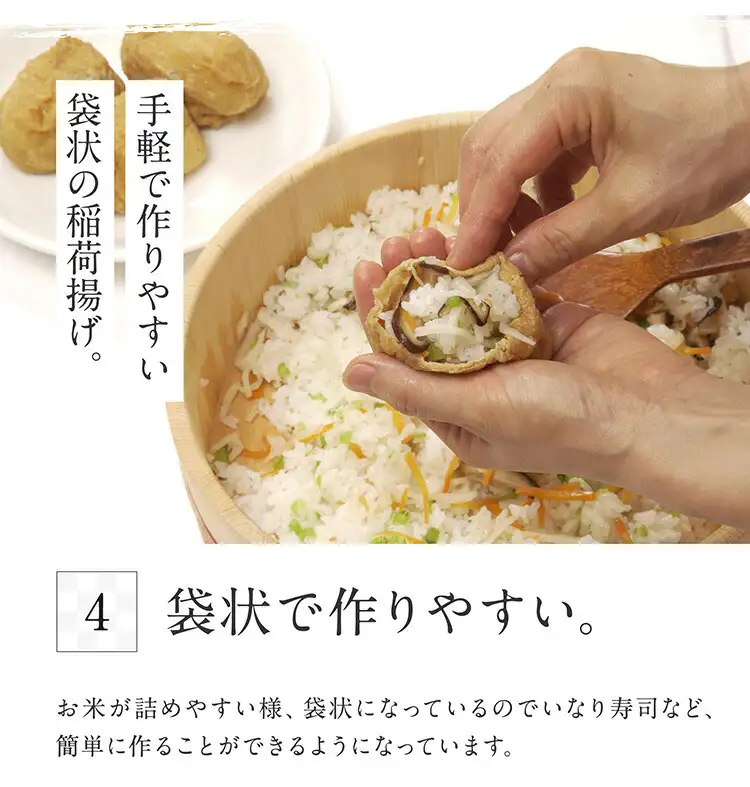 手軽で作りやすい
袋状の稲荷揚げ。

4 袋状で作りやすい。

お米が詰めやすい様、袋状になっているのでいなり寿司など、簡単に作ることができるようになっています。